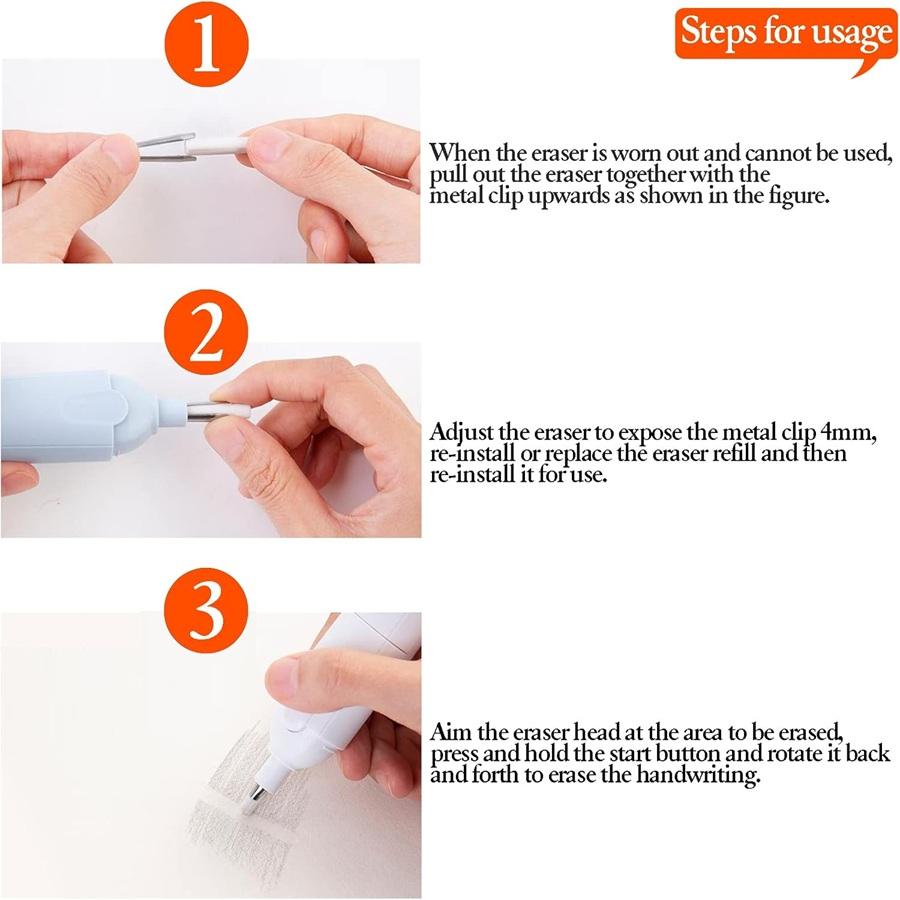 Steps for usage

1

When the eraser is worn out and cannot be used, pull out the eraser together with the metal clip upwards as shown in the figure.

2

Adjust the eraser to expose the metal clip 4mm, re-install or replace the eraser refill and then re-install it for use.

3

Aim the eraser head at the area to be erased, press and hold the start button and rotate it back and forth to erase the handwriting.